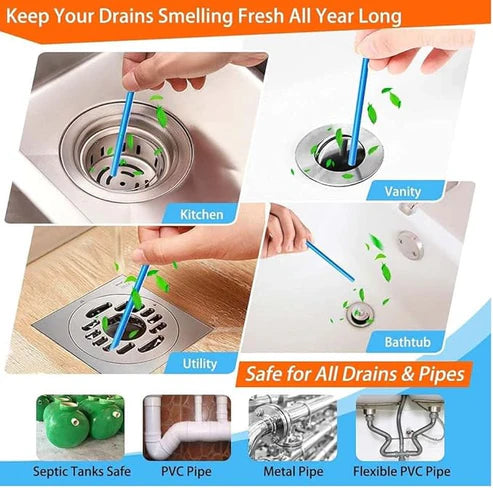 Keep Your Drains Smelling Fresh All Year Long

Kitchen

Vanity

Utility

Bathtub

Safe for All Drains & Pipes

Septic Tanks Safe

PVC Pipe

Metal Pipe

Flexible PVC Pipe